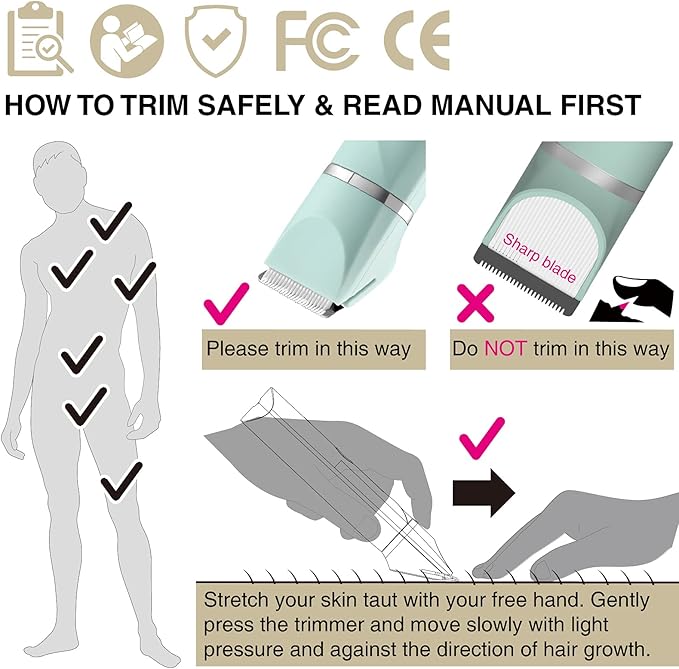 FC CE

HOW TO TRIM SAFELY & READ MANUAL FIRST

Sharp blade

Please trim in this way

Do NOT trim in this way

Stretch your skin taut with your free hand. Gently press the trimmer and move slowly with light pressure and against the direction of hair growth.