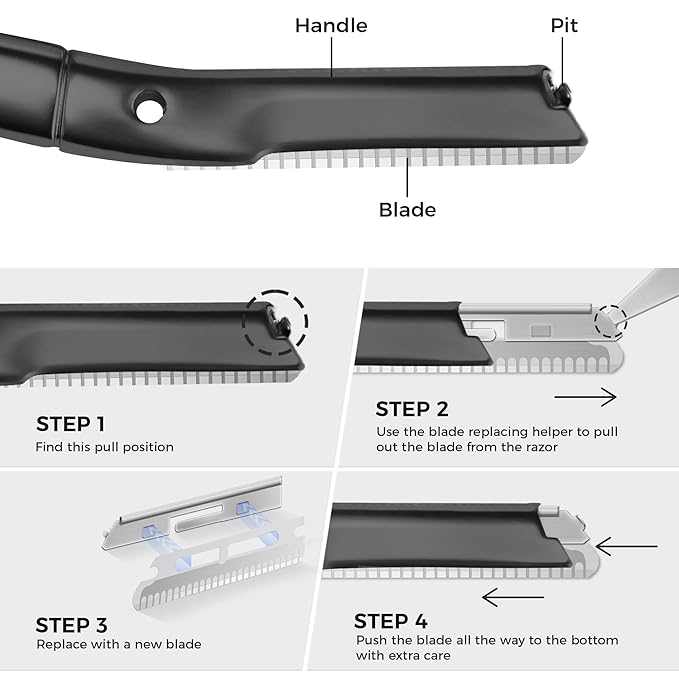 Handle

Pit

Blade

STEP 1
Find this pull position

STEP 2
Use the blade replacing helper to pull out the blade from the razor

STEP 3
Replace with a new blade

STEP 4
Push the blade all the way to the bottom with extra care