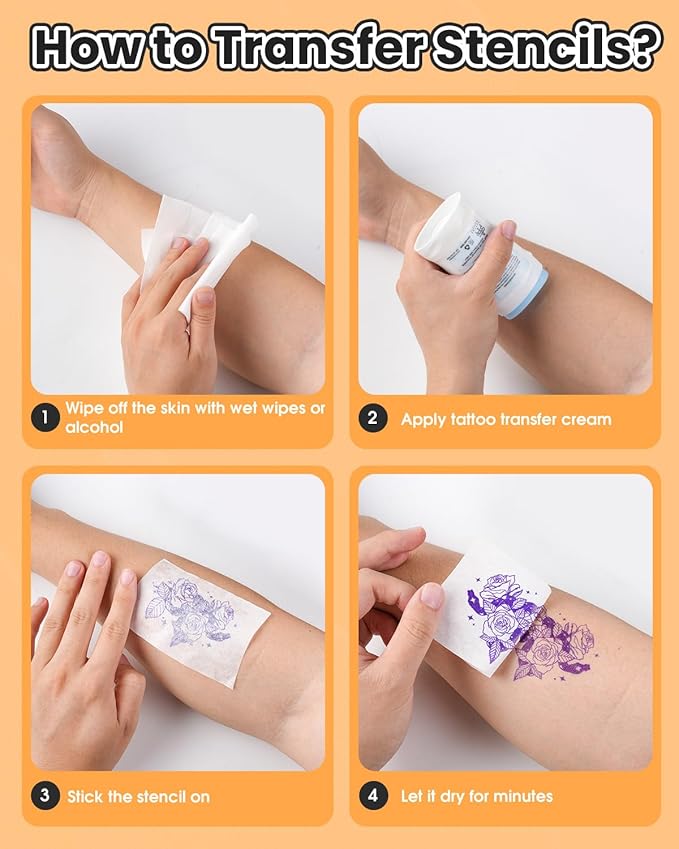 How to Transfer Stencils?

1 Wipe off the skin with wet wipes or alcohol

2 Apply tattoo transfer cream

3 Stick the stencil on

4 Let it dry for minutes