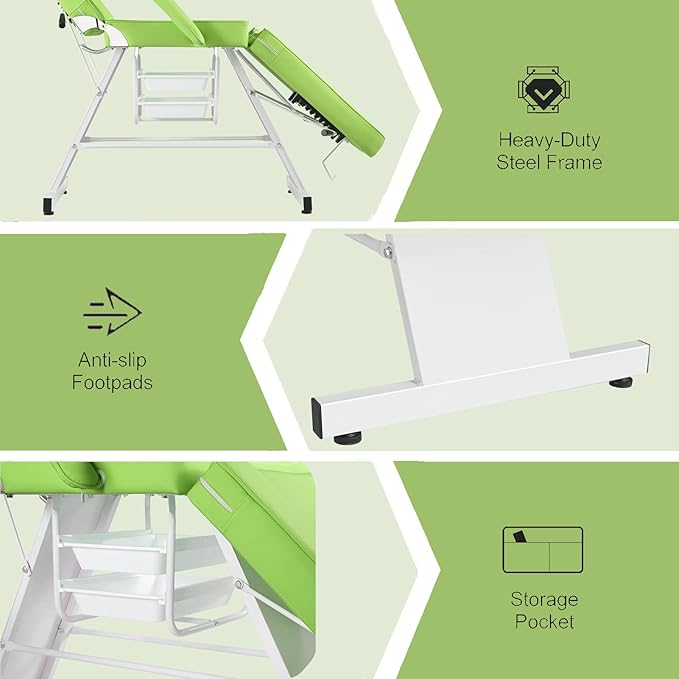 Heavy-Duty Steel Frame

Anti-slip Footpads

Storage Pocket