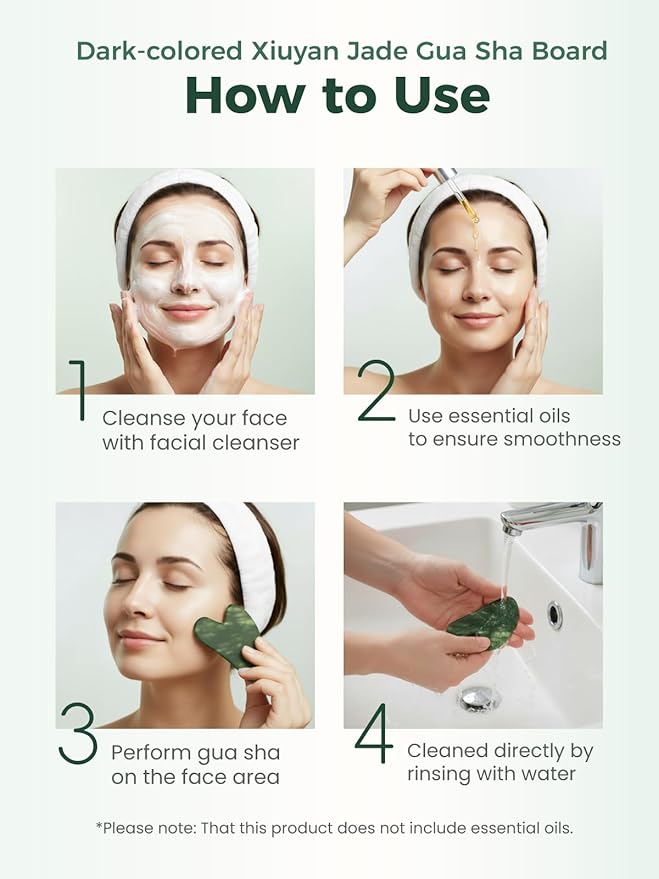 Dark-colored Xiuyan Jade Gua Sha Board
How to Use

1
Cleanse your face with facial cleanser

2
Use essential oils to ensure smoothness

3
Perform gua sha on the face area

4
Cleaned directly by rinsing with water

*Please note: That this product does not include essential oils.