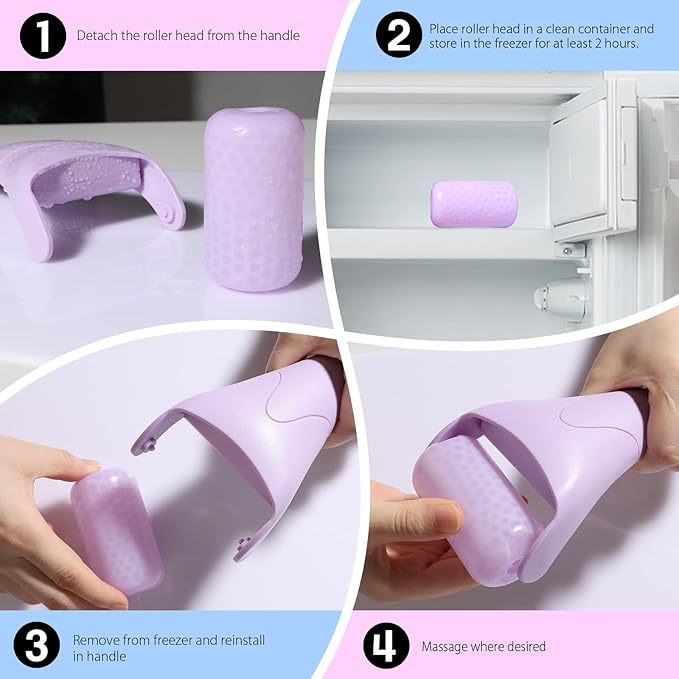 1 Detach the roller head from the handle

2 Place roller head in a clean container and store in the freezer for at least 2 hours.

3 Remove from freezer and reinstall in handle

4 Massage where desired