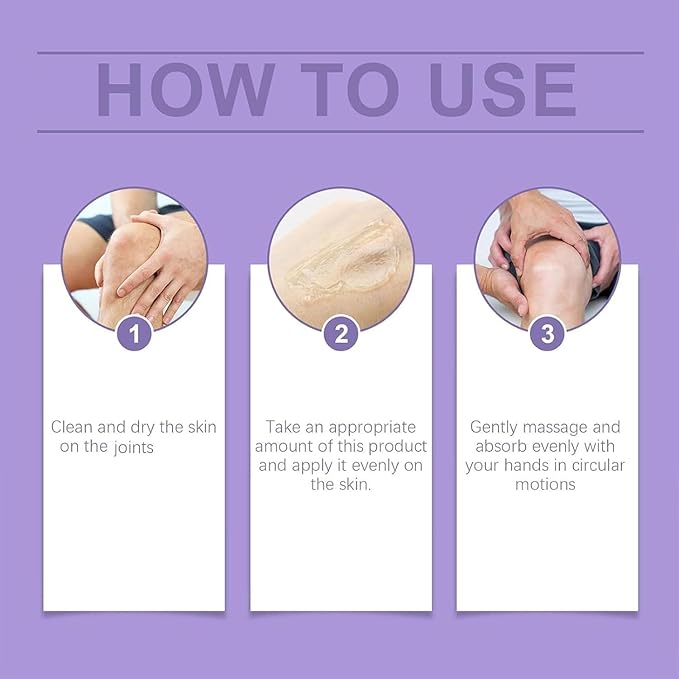 HOW TO USE

1

Clean and dry the skin on the joints

2

Take an appropriate amount of this product and apply it evenly on the skin.

3

Gently massage and absorb evenly with your hands in circular motions