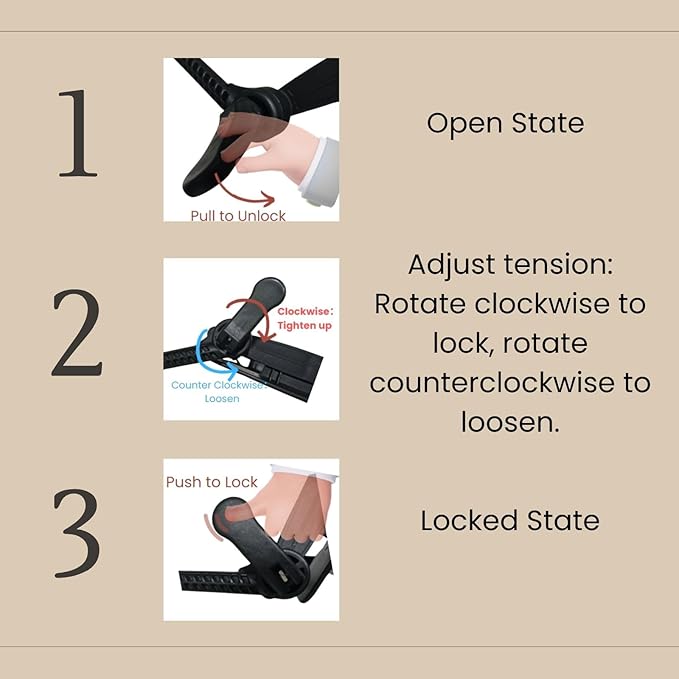 1

Pull to Unlock

Open State

2

Clockwise: Tighten up

Counter Clockwise: Loosen

Adjust tension: Rotate clockwise to lock, rotate counterclockwise to loosen.

3

Push to Lock

Locked State