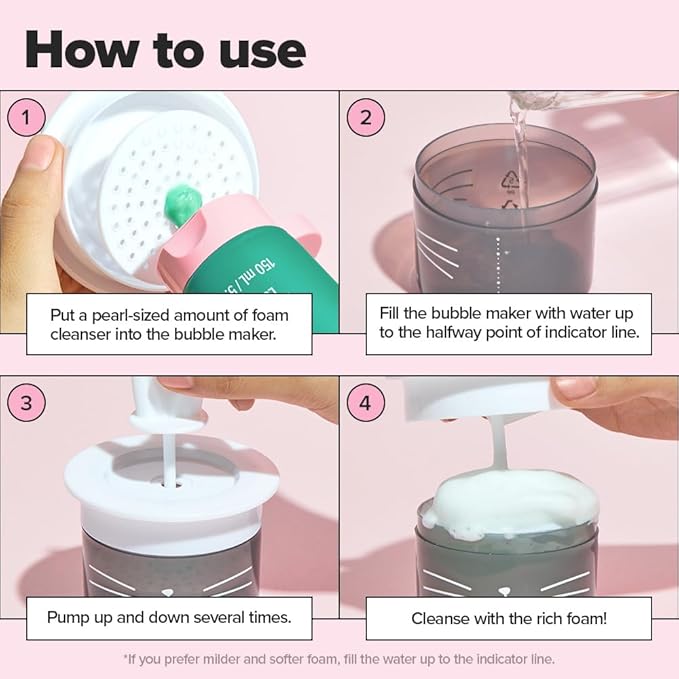 How to use

1

150 mL / 5

Put a pearl-sized amount of foam cleanser into the bubble maker.

2

Fill the bubble maker with water up to the halfway point of indicator line.

3

Pump up and down several times.

4

Cleanse with the rich foam!

*If you prefer milder and softer foam, fill the water up to the indicator line.