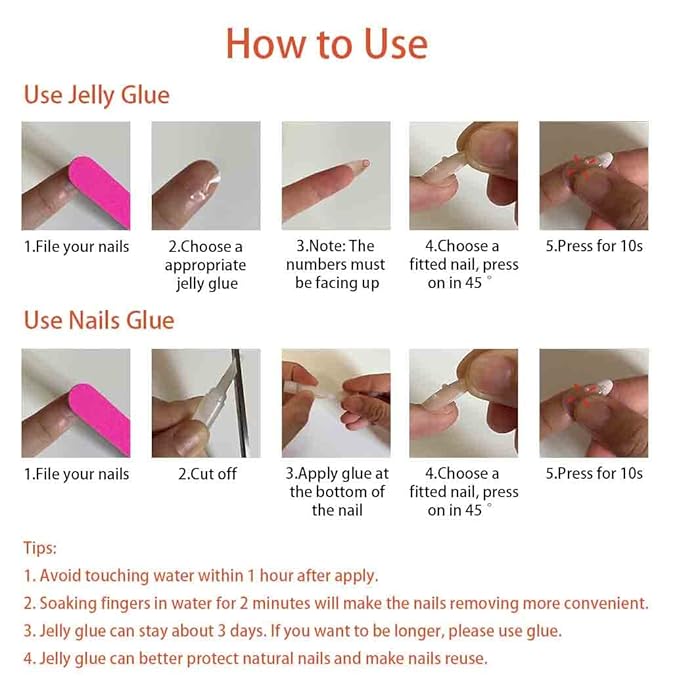 How to Use

Use Jelly Glue

1.File your nails

2.Choose a appropriate jelly glue

3.Note: The numbers must be facing up

4.Choose a fitted nail, press on in 45 °

5.Press for 10s

Use Nails Glue

1.File your nails

2.Cut off

3.Apply glue at the bottom of the nail

4.Choose a fitted nail, press on in 45 °

5.Press for 10s

Tips:
1. Avoid touching water within 1 hour after apply.
2. Soaking fingers in water for 2 minutes will make the nails removing more convenient.
3. Jelly glue can stay about 3 days. If you want to be longer, please use glue.
4. Jelly glue can better protect natural nails and make nails reuse.