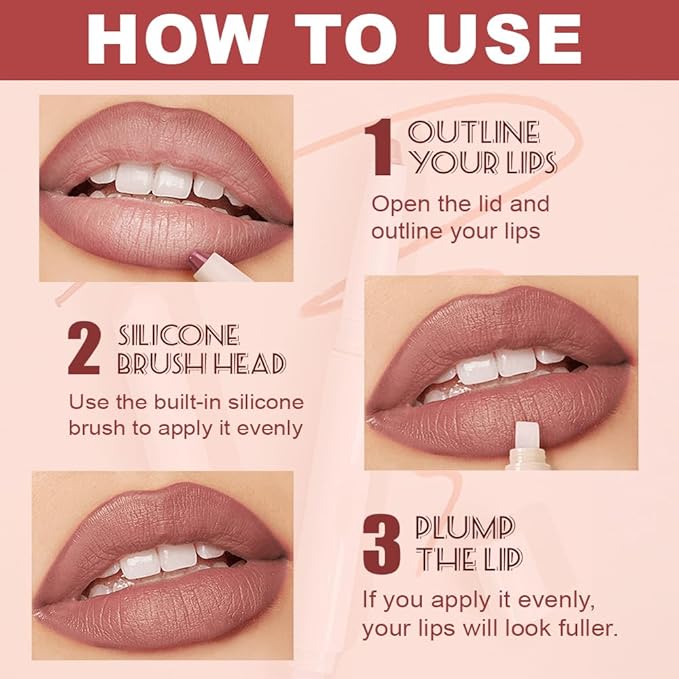 HOW TO USE

1 OUTLINE YOUR LIPS

Open the lid and outline your lips

2 SILICONE BRUSH HEAD

Use the built-in silicone brush to apply it evenly

3 PLUMP THE LIP

If you apply it evenly, your lips will look fuller.