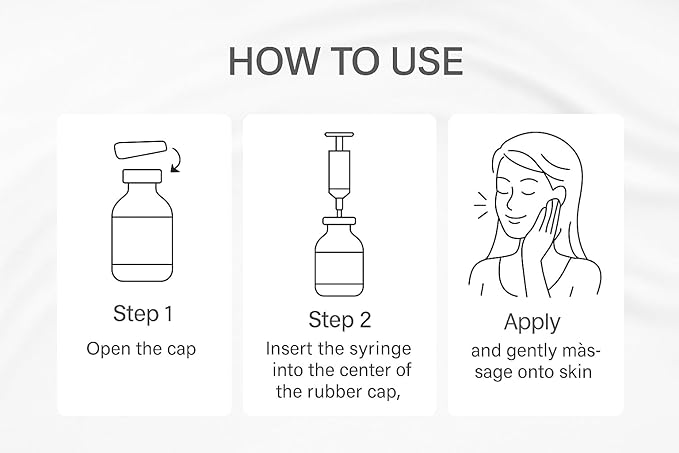 HOW TO USE

Step 1
Open the cap

Step 2
Insert the syringe into the center of the rubber cap,

Apply
and gently màssage onto skin