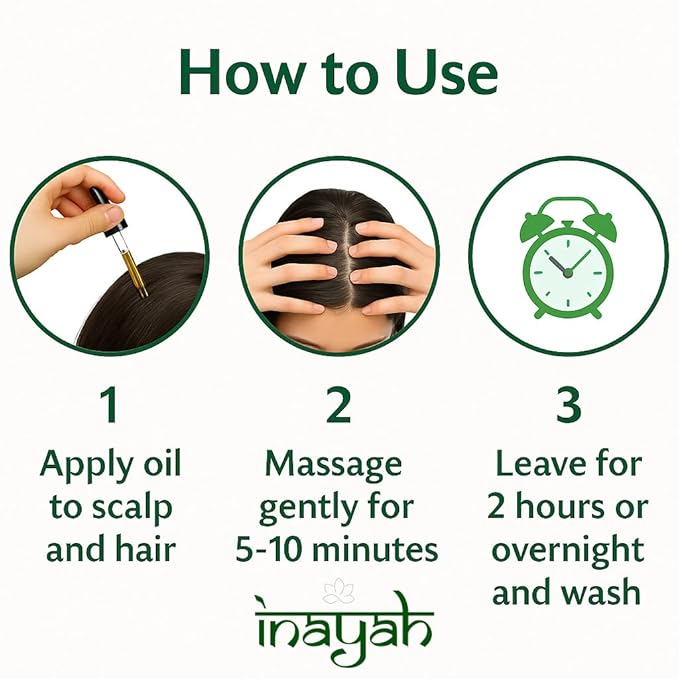 How to Use

1
Apply oil to scalp and hair

2
Massage gently for 5-10 minutes

3
Leave for 2 hours or overnight and wash

inayah