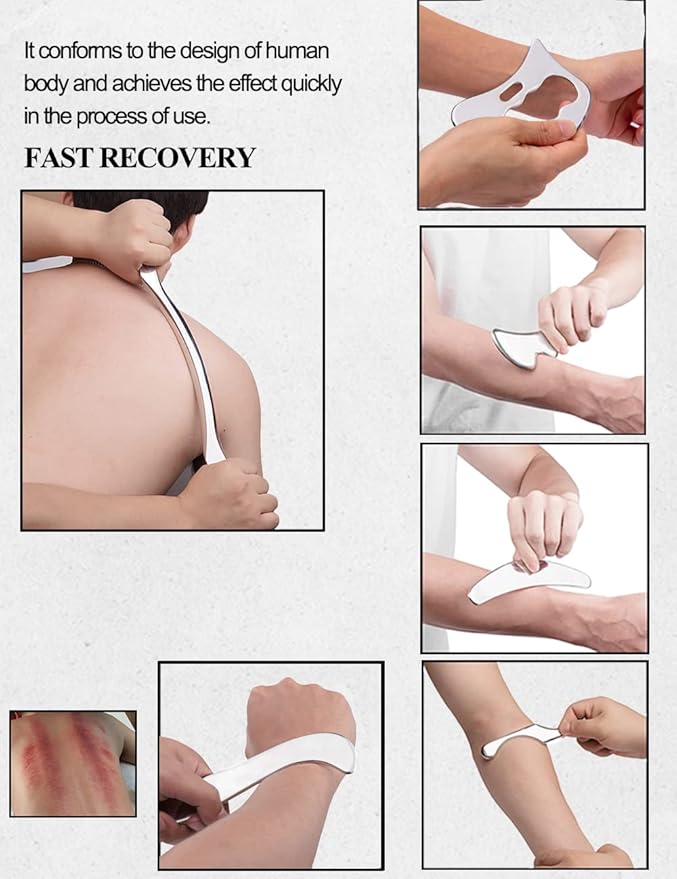 It conforms to the design of human body and achieves the effect quickly in the process of use.

FAST RECOVERY