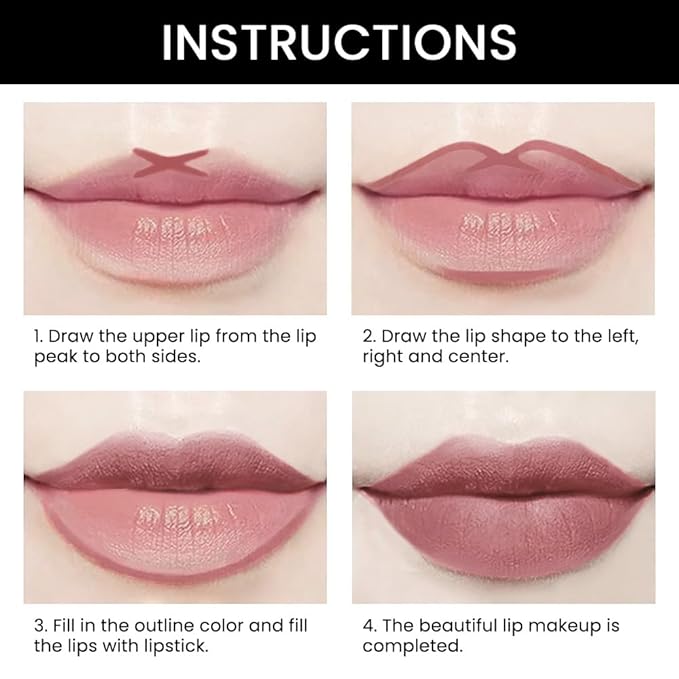 INSTRUCTIONS

1. Draw the upper lip from the lip peak to both sides.

2. Draw the lip shape to the left, right and center.

3. Fill in the outline color and fill the lips with lipstick.

4. The beautiful lip makeup is completed.