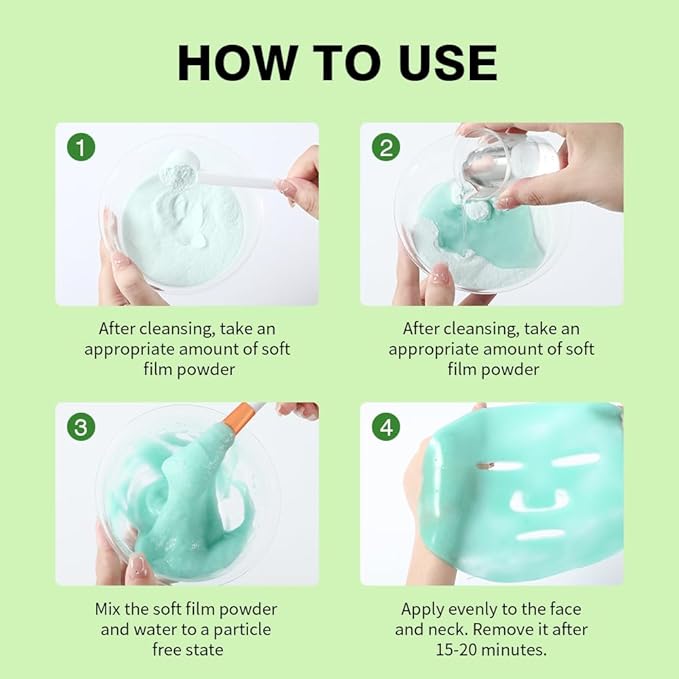 HOW TO USE

1

After cleansing, take an appropriate amount of soft film powder

2

After cleansing, take an appropriate amount of soft film powder

3

Mix the soft film powder and water to a particle free state

4

Apply evenly to the face and neck. Remove it after 15-20 minutes.