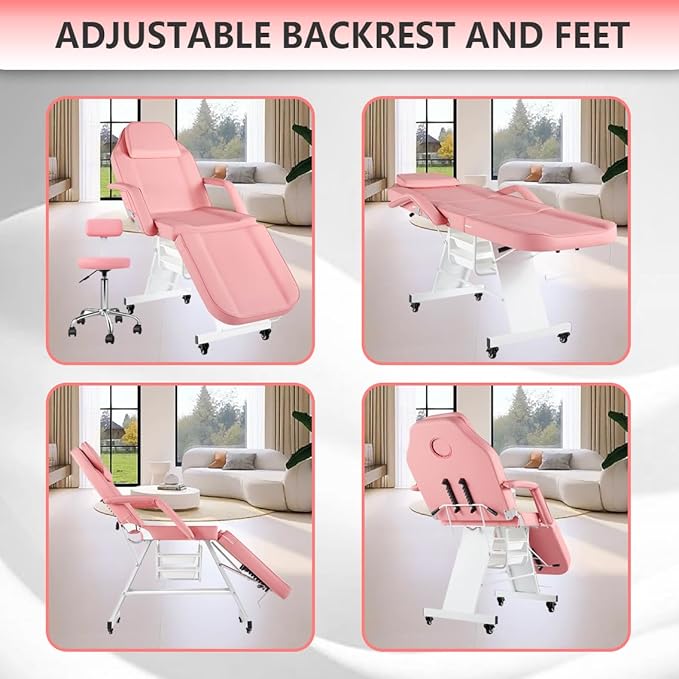 ADJUSTABLE BACKREST AND FEET