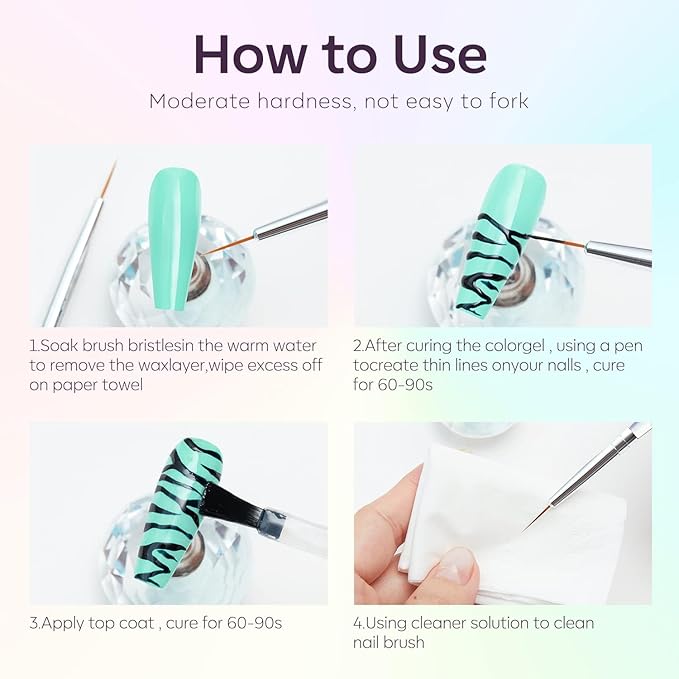 How to Use

Moderate hardness, not easy to fork

1.Soak brush bristlesin the warm water to remove the waxlayer,wipe excess off on paper towel

2.After curing the colorgel , using a pen tocreate thin lines onyour nalls , cure for 60-90s

3.Apply top coat , cure for 60-90s

4.Using cleaner solution to clean nail brush