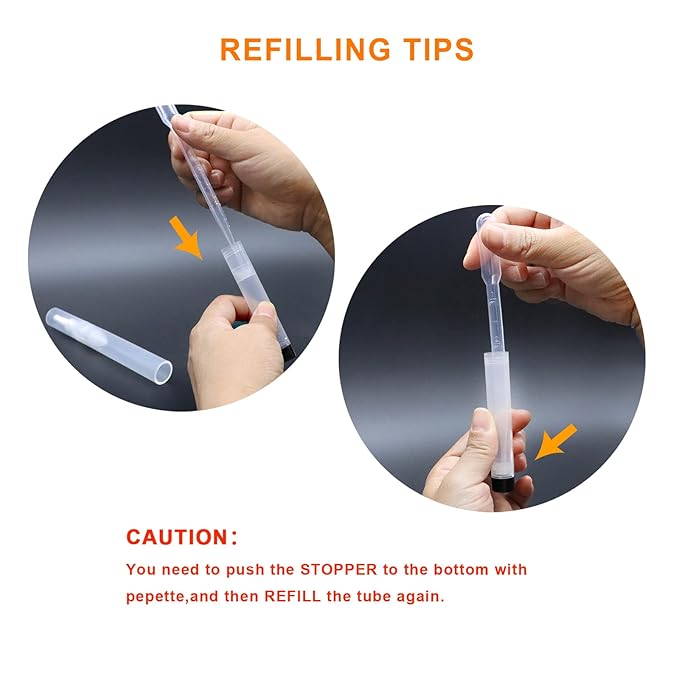 REFILLING TIPS

CAUTION:

You need to push the STOPPER to the bottom with pepette,and then REFILL the tube again.