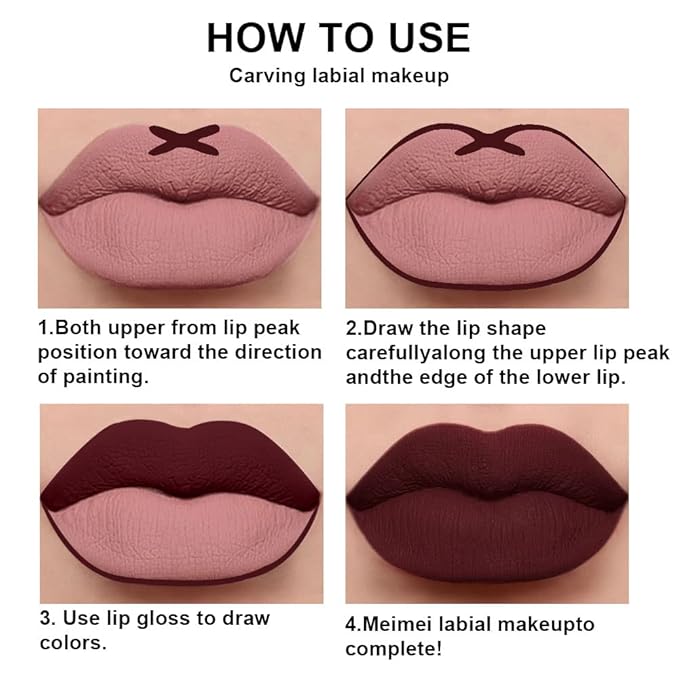 HOW TO USE

Carving labial makeup

1.Both upper from lip peak position toward the direction of painting.

2.Draw the lip shape carefullyalong the upper lip peak andthe edge of the lower lip.

3. Use lip gloss to draw colors.

4.Meimei labial makeupto complete!