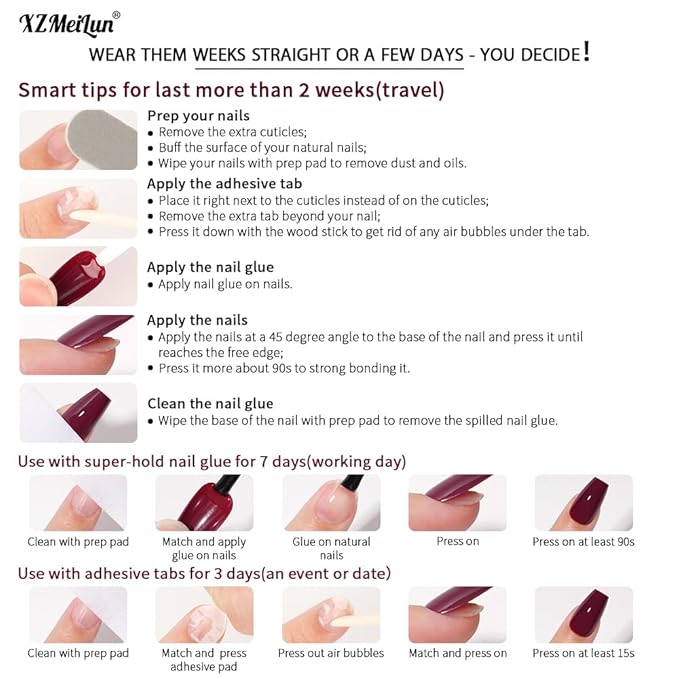 XZMeiLun®

WEAR THEM WEEKS STRAIGHT OR A FEW DAYS - YOU DECIDE!

Smart tips for last more than 2 weeks(travel)

Prep your nails
• Remove the extra cuticles;
• Buff the surface of your natural nails;
• Wipe your nails with prep pad to remove dust and oils.

Apply the adhesive tab
• Place it right next to the cuticles instead of on the cuticles;
• Remove the extra tab beyond your nail;
• Press it down with the wood stick to get rid of any air bubbles under the tab.

Apply the nail glue
• Apply nail glue on nails.

Apply the nails
• Apply the nails at a 45 degree angle to the base of the nail and press it until reaches the free edge;
• Press it more about 90s to strong bonding it.

Clean the nail glue
• Wipe the base of the nail with prep pad to remove the spilled nail glue.

Use with super-hold nail glue for 7 days(working day)

Clean with prep pad

Match and apply glue on nails

Glue on natural nails

Press on

Press on at least 90s

Use with adhesive tabs for 3 days(an event or date)

Clean with prep pad

Match and press adhesive pad

Press out air bubbles

Match and press on

Press on at least 15s