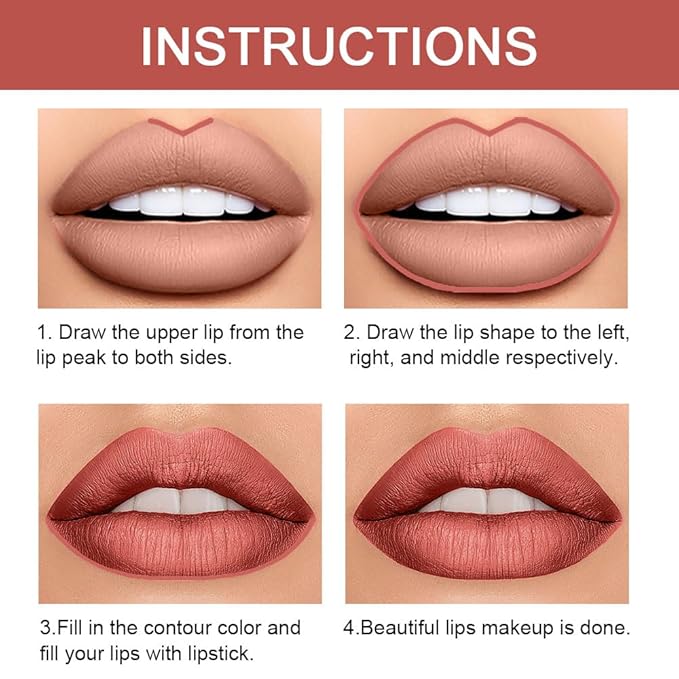 INSTRUCTIONS

1. Draw the upper lip from the lip peak to both sides.

2. Draw the lip shape to the left, right, and middle respectively.

3.Fill in the contour color and fill your lips with lipstick.

4.Beautiful lips makeup is done.