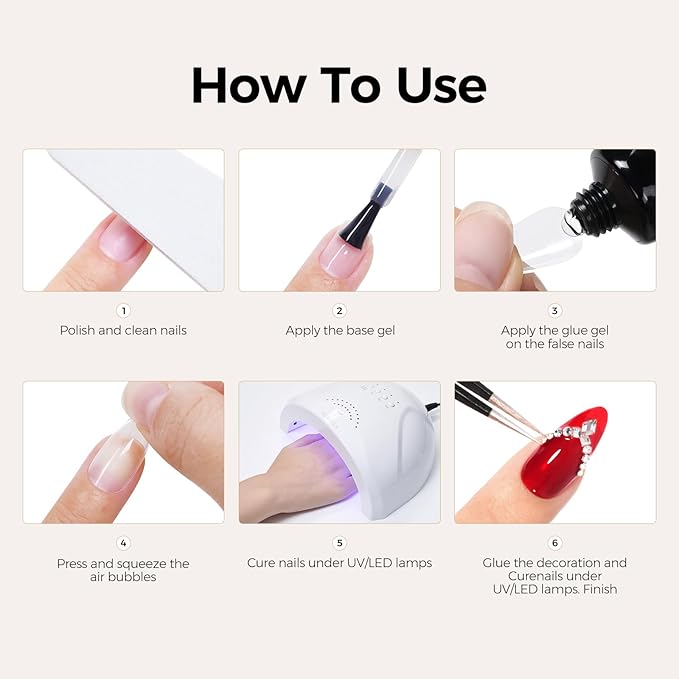 How To Use

1
Polish and clean nails

2
Apply the base gel

3
Apply the glue gel on the false nails

4
Press and squeeze the air bubbles

5
Cure nails under UV/LED lamps

6
Glue the decoration and Curenails under UV/LED lamps. Finish