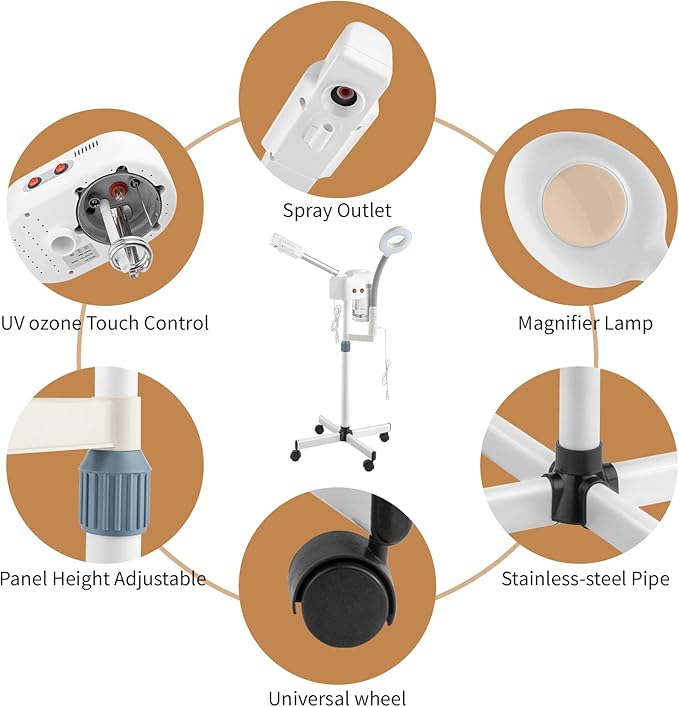 Spray Outlet

UV ozone Touch Control

Magnifier Lamp

Panel Height Adjustable

Stainless-steel Pipe

Universal wheel