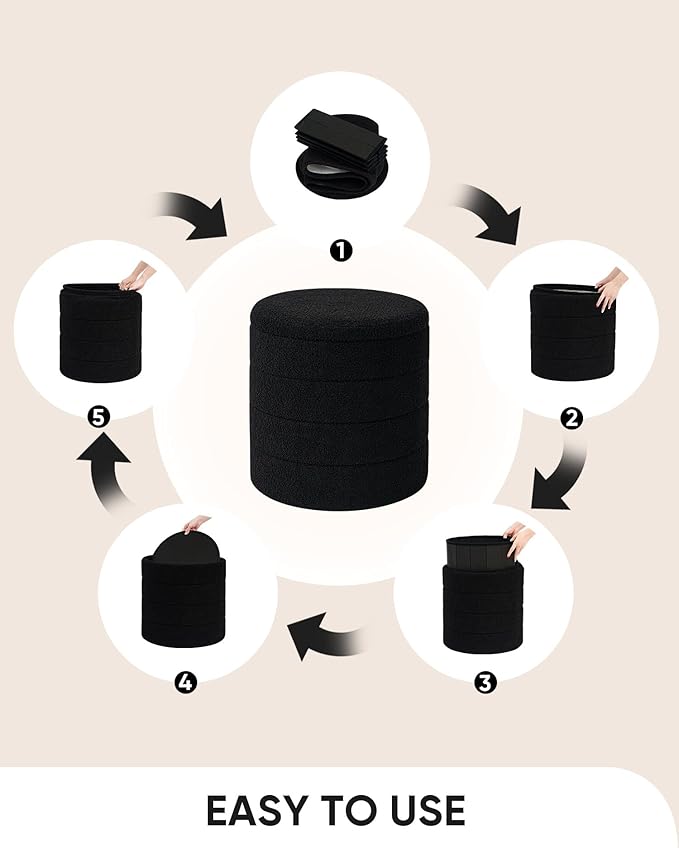 1

2

3

4

5

EASY TO USE