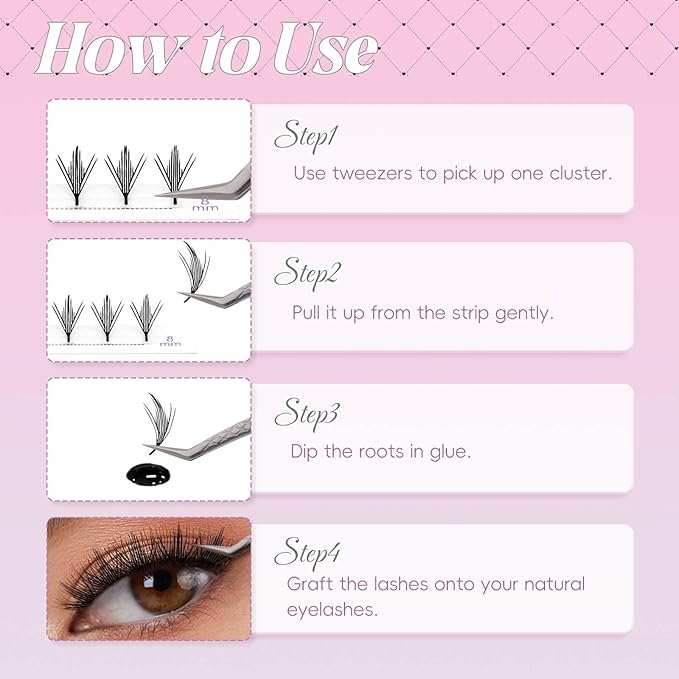 How to Use

8 mm

Step1
Use tweezers to pick up one cluster.

8 mm

Step2
Pull it up from the strip gently.

Step3
Dip the roots in glue.

Step4
Graft the lashes onto your natural eyelashes.