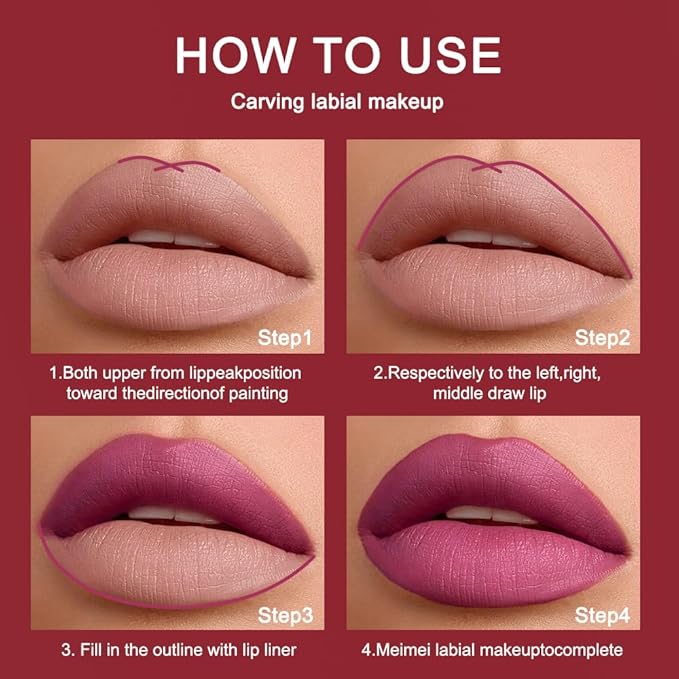 HOW TO USE

Carving labial makeup

Step1

1.Both upper from lippeakposition toward thedirectionof painting

Step2

2.Respectively to the left,right, middle draw lip

Step3

3. Fill in the outline with lip liner

Step4

4.Meimei labial makeuptocomplete