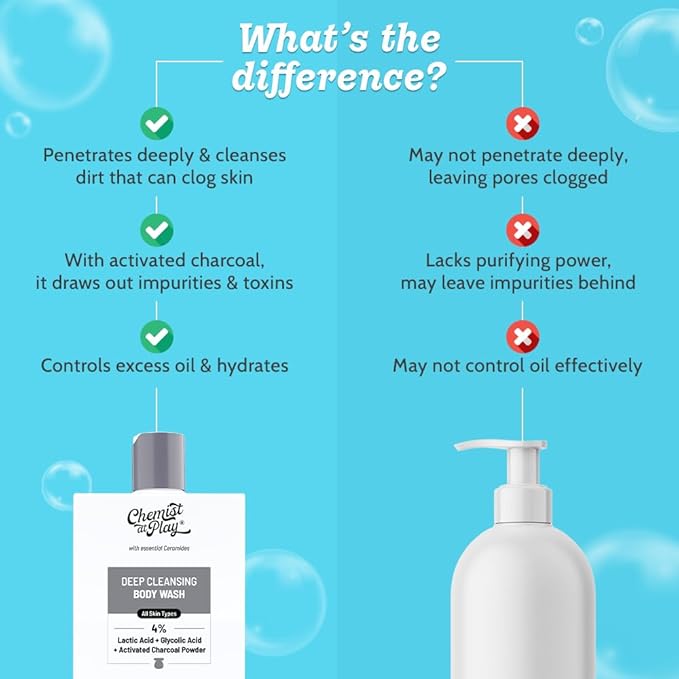 What's the difference?

Penetrates deeply & cleanses dirt that can clog skin

With activated charcoal, it draws out impurities & toxins

Controls excess oil & hydrates

May not penetrate deeply, leaving pores clogged

Lacks purifying power, may leave impurities behind

May not control oil effectively

Chemist at Play®

with essential Ceramides

DEEP CLEANSING BODY WASH

All Skin Types

4%

Lactic Acid + Glycolic Acid + Activated Charcoal Powder