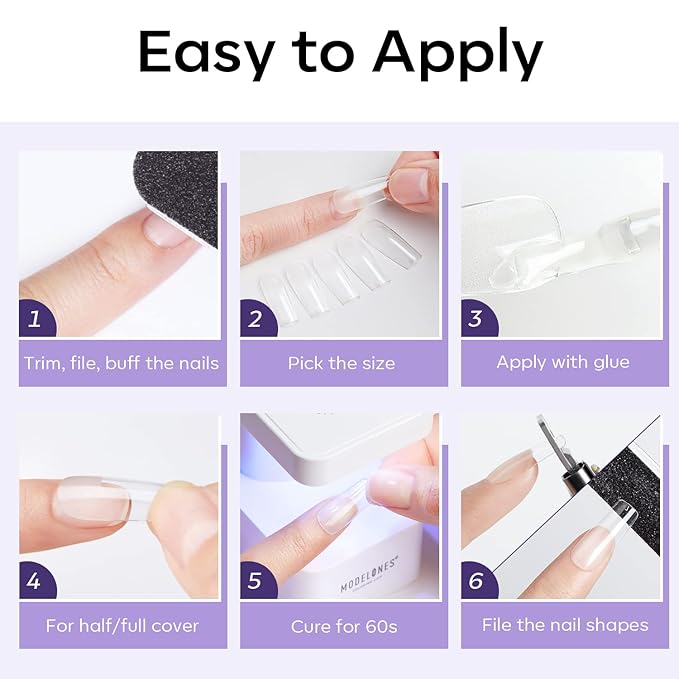 Easy to Apply

1
Trim, file, buff the nails

2
Pick the size

3
Apply with glue

4
For half/full cover

5
MODELONES®
Cure for 60s

6
File the nail shapes