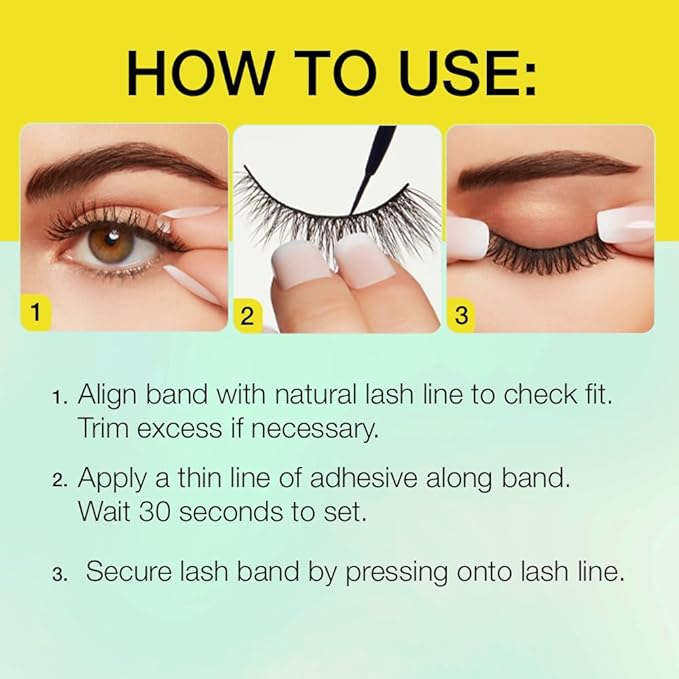 HOW TO USE:

1

2

3

1. Align band with natural lash line to check fit. Trim excess if necessary.

2. Apply a thin line of adhesive along band. Wait 30 seconds to set.

3. Secure lash band by pressing onto lash line.