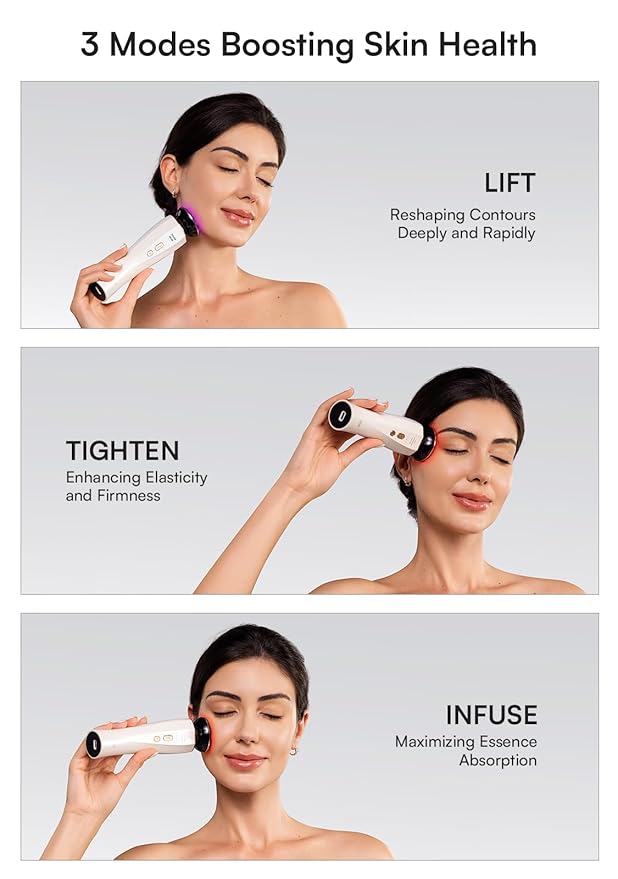 3 Modes Boosting Skin Health

LIFT
Reshaping Contours Deeply and Rapidly

TIGHTEN
Enhancing Elasticity and Firmness

INFUSE
Maximizing Essence Absorption