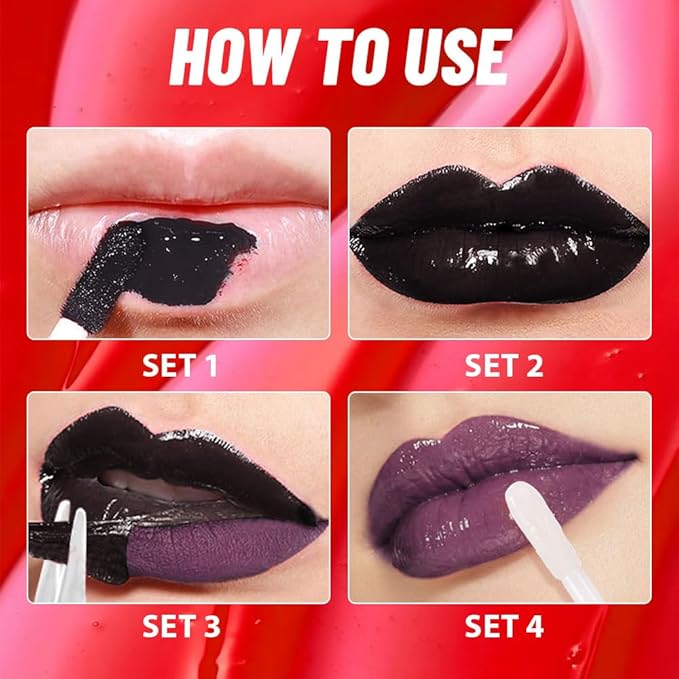 HOW TO USE

SET 1

SET 2

SET 3

SET 4