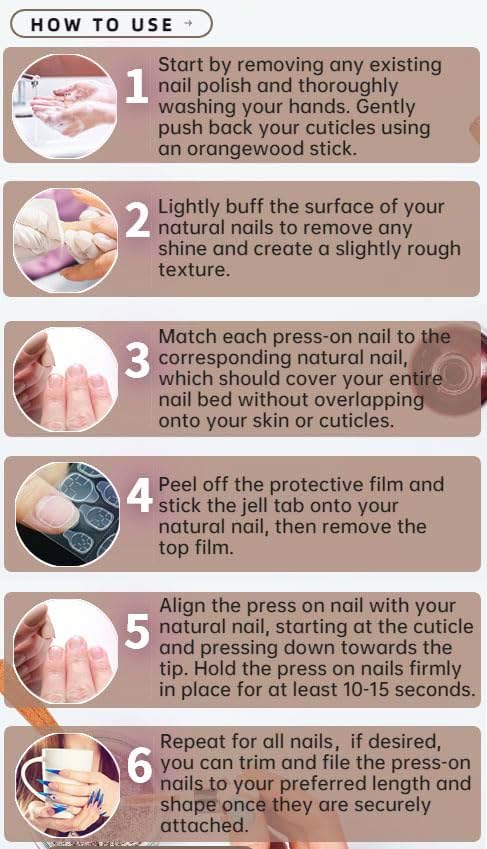 HOW TO USE →

1 Start by removing any existing nail polish and thoroughly washing your hands. Gently push back your cuticles using an orangewood stick.

2 Lightly buff the surface of your natural nails to remove any shine and create a slightly rough texture.

3 Match each press-on nail to the corresponding natural nail, which should cover your entire nail bed without overlapping onto your skin or cuticles.

4 Peel off the protective film and stick the jell tab onto your natural nail, then remove the top film.

5 Align the press on nail with your natural nail, starting at the cuticle and pressing down towards the tip. Hold the press on nails firmly in place for at least 10-15 seconds.

6 Repeat for all nails, if desired, you can trim and file the press-on nails to your preferred length and shape once they are securely attached.