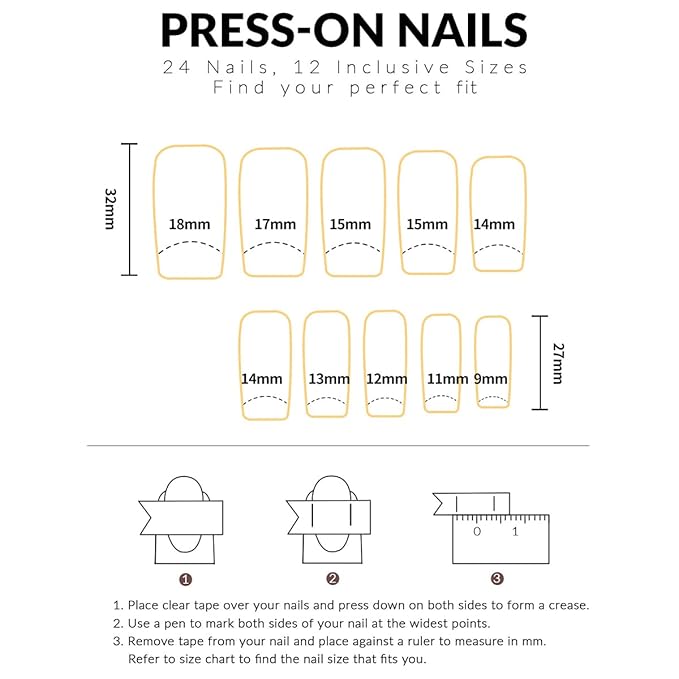 PRESS-ON NAILS
24 Nails, 12 Inclusive Sizes
Find your perfect fit

32mm

18mm 17mm 15mm 15mm 14mm

14mm 13mm 12mm 11mm 9mm

27mm

0 1

❶ ❷ ❸

1. Place clear tape over your nails and press down on both sides to form a crease.
2. Use a pen to mark both sides of your nail at the widest points.
3. Remove tape from your nail and place against a ruler to measure in mm. Refer to size chart to find the nail size that fits you.