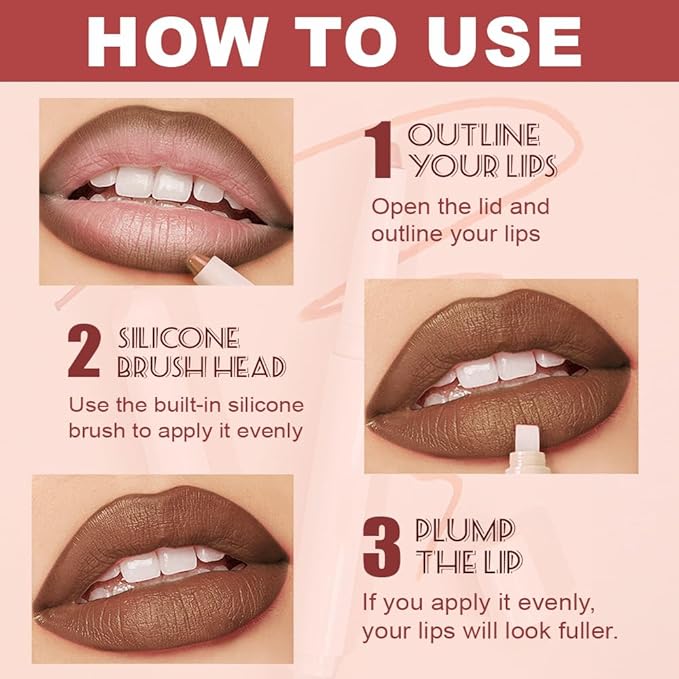 HOW TO USE

1 OUTLINE YOUR LIPS
Open the lid and outline your lips

2 SILICONE BRUSH HEAD
Use the built-in silicone brush to apply it evenly

3 PLUMP THE LIP
If you apply it evenly, your lips will look fuller.