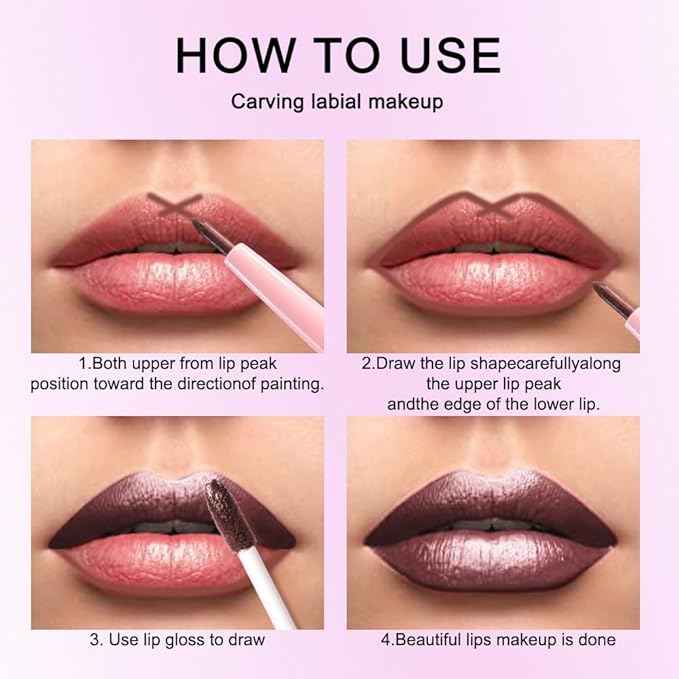 HOW TO USE

Carving labial makeup

1.Both upper from lip peak position toward the directionof painting.

2.Draw the lip shapecarefullyalong the upper lip peak andthe edge of the lower lip.

3. Use lip gloss to draw

4.Beautiful lips makeup is done