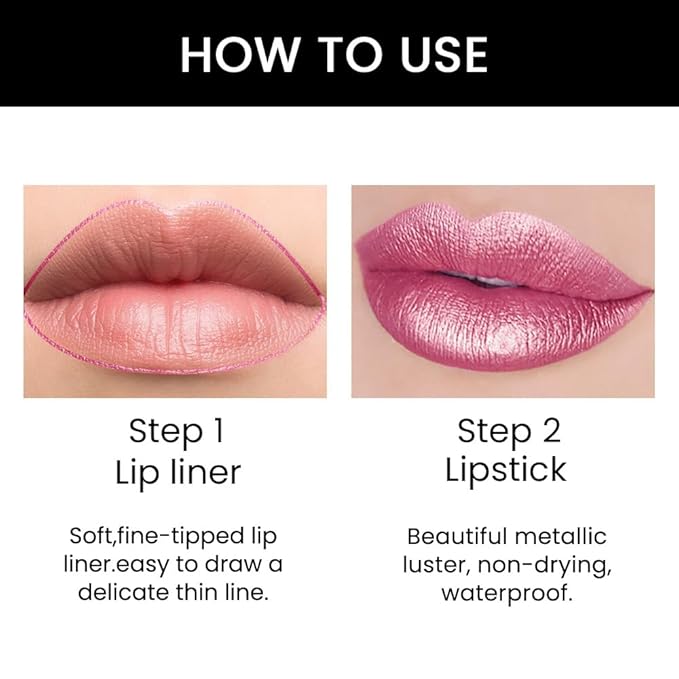 HOW TO USE

Step 1
Lip liner

Soft,fine-tipped lip liner.easy to draw a delicate thin line.

Step 2
Lipstick

Beautiful metallic luster, non-drying, waterproof.