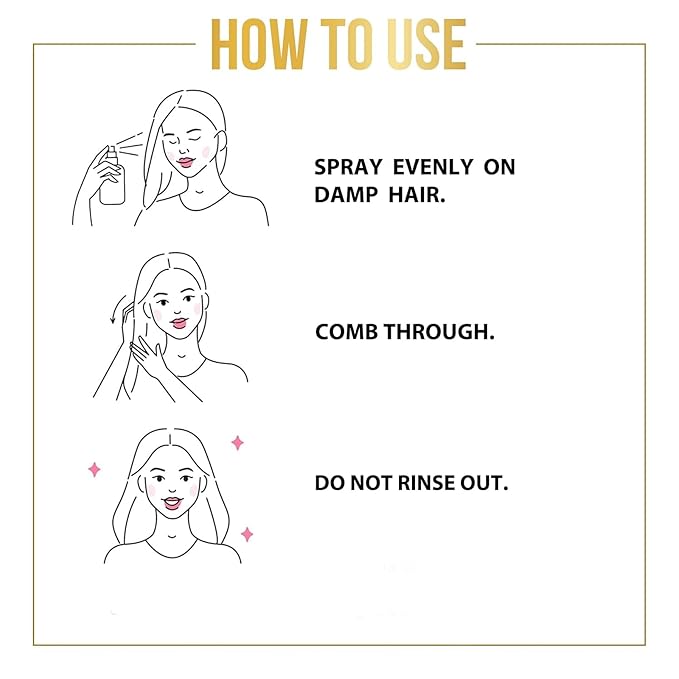 HOW TO USE

SPRAY EVENLY ON DAMP HAIR.

COMB THROUGH.

DO NOT RINSE OUT.