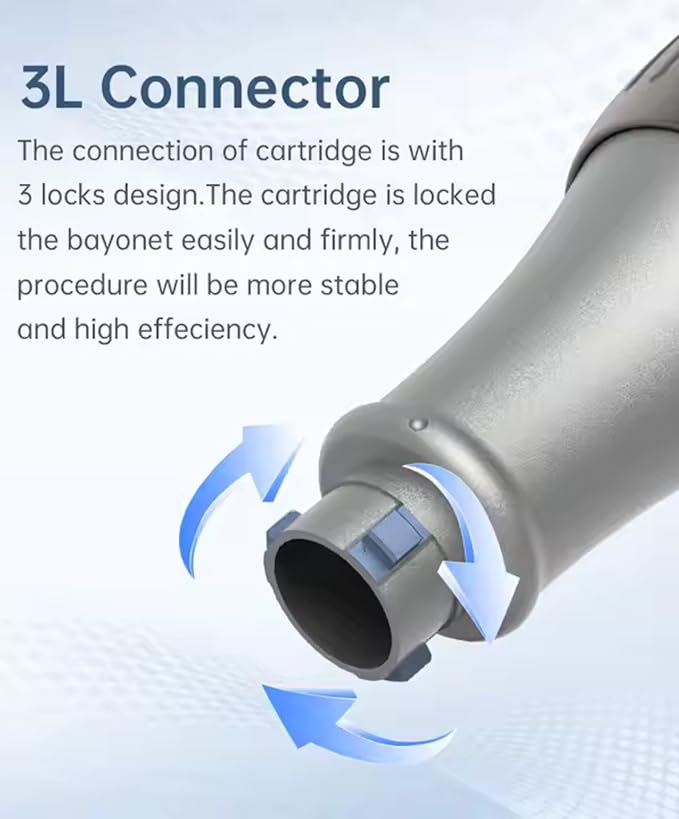 3L Connector

The connection of cartridge is with 3 locks design.The cartridge is locked the bayonet easily and firmly, the procedure will be more stable and high effeciency.