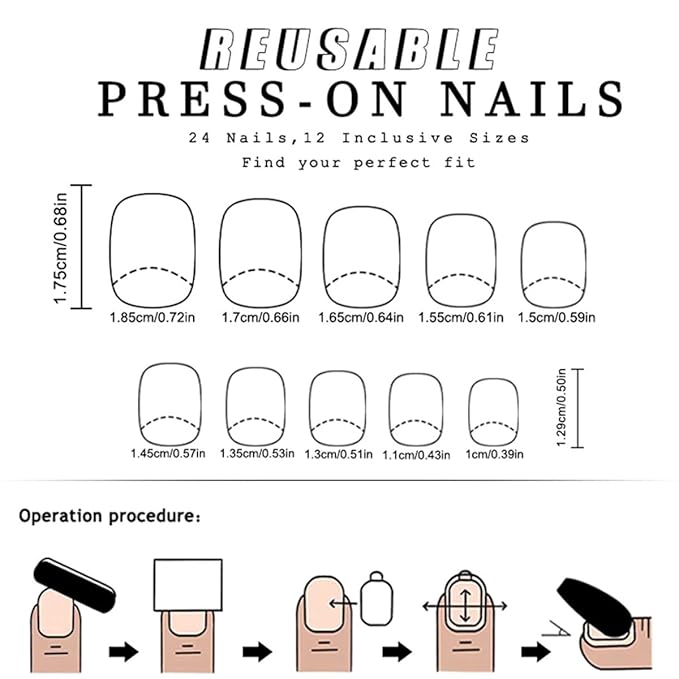 REUSABLE
PRESS-ON NAILS
24 Nails,12 Inclusive Sizes
Find your perfect fit

1.75cm/0.68in

1.85cm/0.72in 1.7cm/0.66in 1.65cm/0.64in 1.55cm/0.61in 1.5cm/0.59in

1.45cm/0.57in 1.35cm/0.53in 1.3cm/0.51in 1.1cm/0.43in 1cm/0.39in

1.29cm/0.50in

Operation procedure: