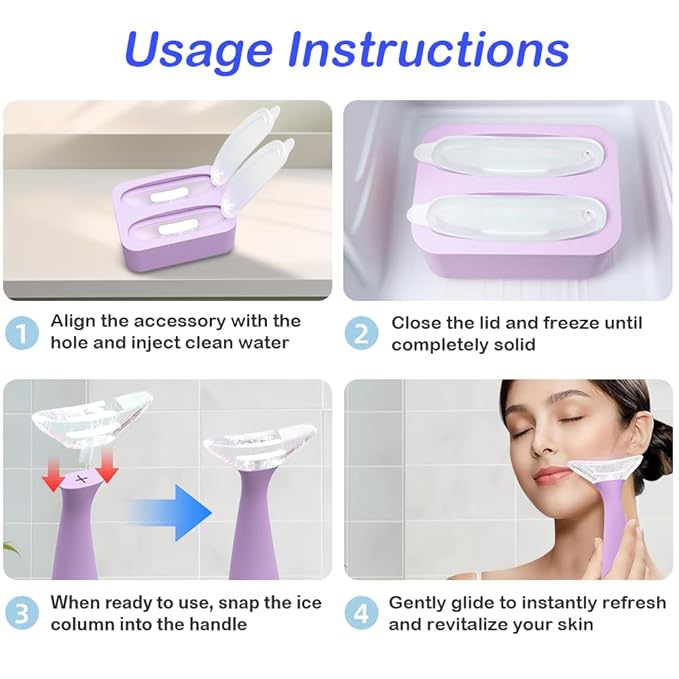 Usage Instructions

1 Align the accessory with the hole and inject clean water

2 Close the lid and freeze until completely solid

3 When ready to use, snap the ice column into the handle

4 Gently glide to instantly refresh and revitalize your skin