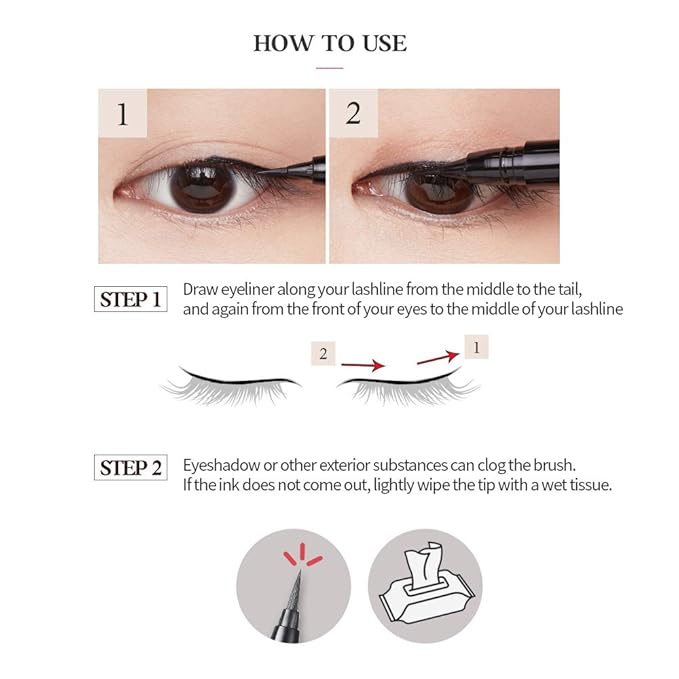 HOW TO USE

1

2

STEP 1 Draw eyeliner along your lashline from the middle to the tail, and again from the front of your eyes to the middle of your lashline

2

1

STEP 2 Eyeshadow or other exterior substances can clog the brush. If the ink does not come out, lightly wipe the tip with a wet tissue.