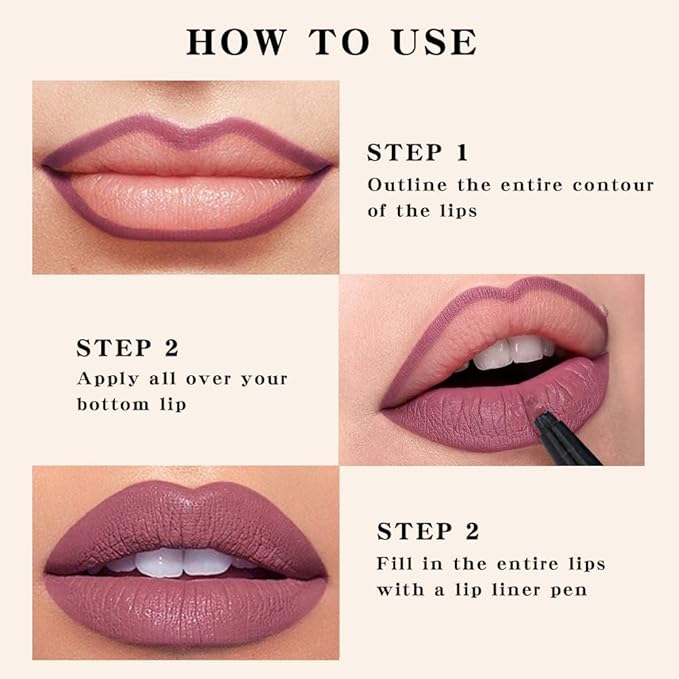 HOW TO USE

STEP 1
Outline the entire contour of the lips

STEP 2
Apply all over your bottom lip

STEP 2
Fill in the entire lips with a lip liner pen