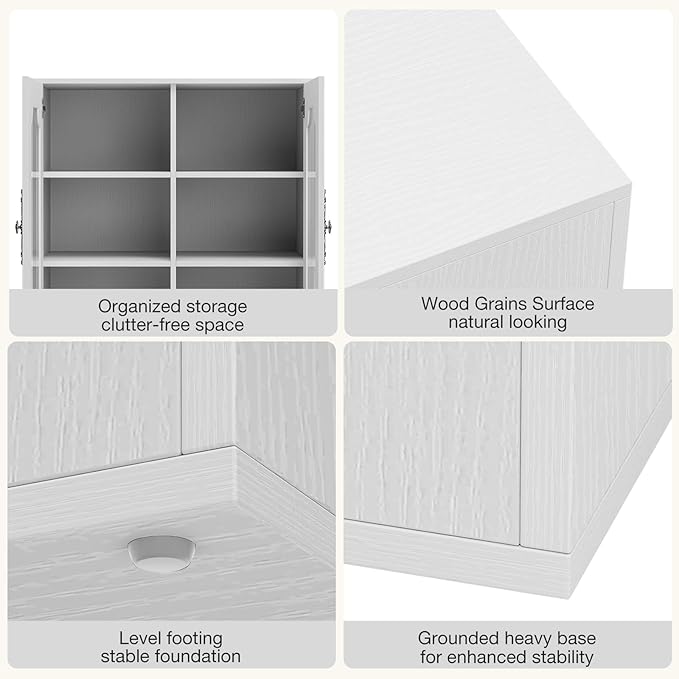 Organized storage
clutter-free space

Wood Grains Surface
natural looking

Level footing
stable foundation

Grounded heavy base
for enhanced stability