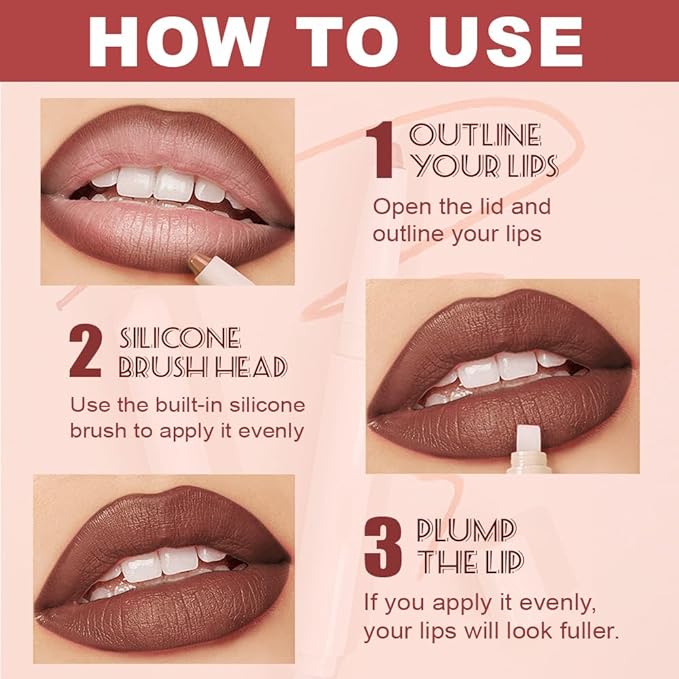 HOW TO USE

1 OUTLINE YOUR LIPS

Open the lid and outline your lips

2 SILICONE BRUSH HEAD

Use the built-in silicone brush to apply it evenly

3 PLUMP THE LIP

If you apply it evenly, your lips will look fuller.