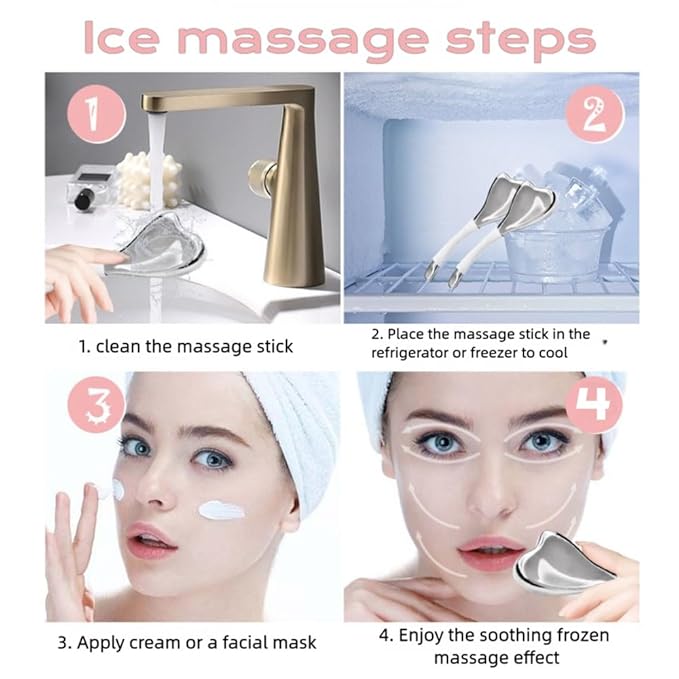 Ice massage steps

1

2

1. clean the massage stick

2. Place the massage stick in the refrigerator or freezer to cool

3

4

3. Apply cream or a facial mask

4. Enjoy the soothing frozen massage effect