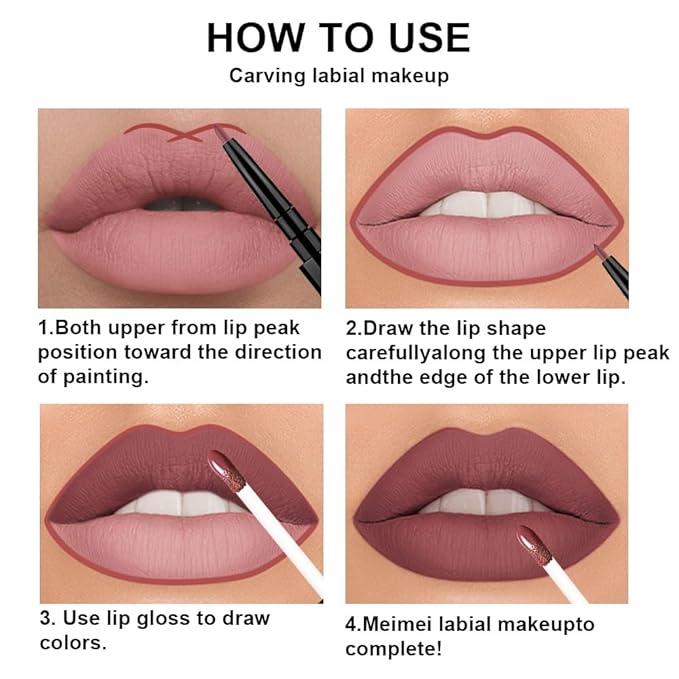 HOW TO USE

Carving labial makeup

1.Both upper from lip peak position toward the direction of painting.

2.Draw the lip shape carefullyalong the upper lip peak andthe edge of the lower lip.

3. Use lip gloss to draw colors.

4.Meimei labial makeupto complete!