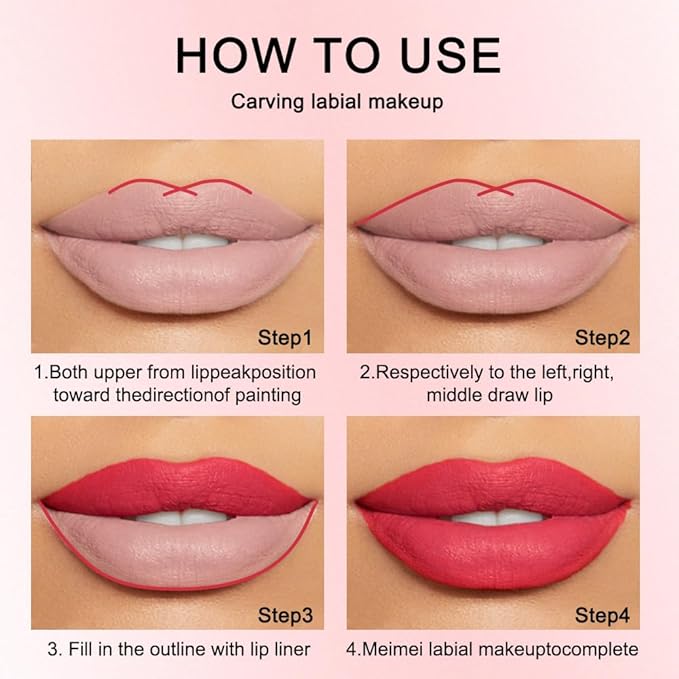 HOW TO USE

Carving labial makeup

Step1

1.Both upper from lippeakposition toward thedirectionof painting

Step2

2.Respectively to the left,right, middle draw lip

Step3

3. Fill in the outline with lip liner

Step4

4.Meimei labial makeuptocomplete