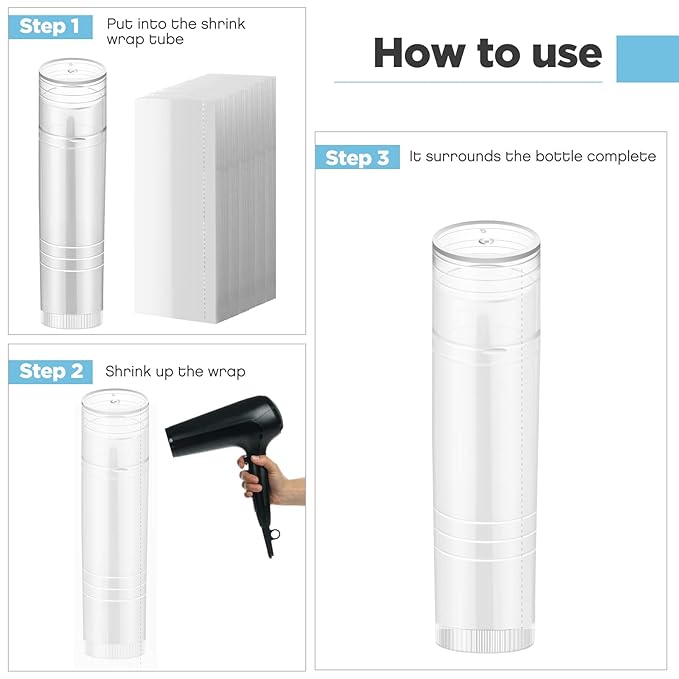 How to use

Step 1 Put into the shrink wrap tube

Step 2 Shrink up the wrap

Step 3 It surrounds the bottle complete