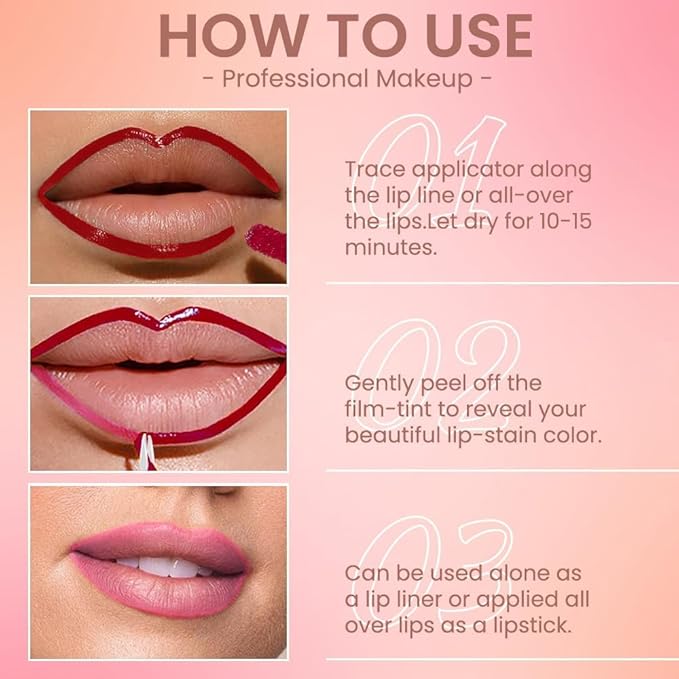 HOW TO USE
- Professional Makeup -

01
Trace applicator along the lip line or all-over the lips.Let dry for 10-15 minutes.

02
Gently peel off the film-tint to reveal your beautiful lip-stain color.

03
Can be used alone as a lip liner or applied all over lips as a lipstick.